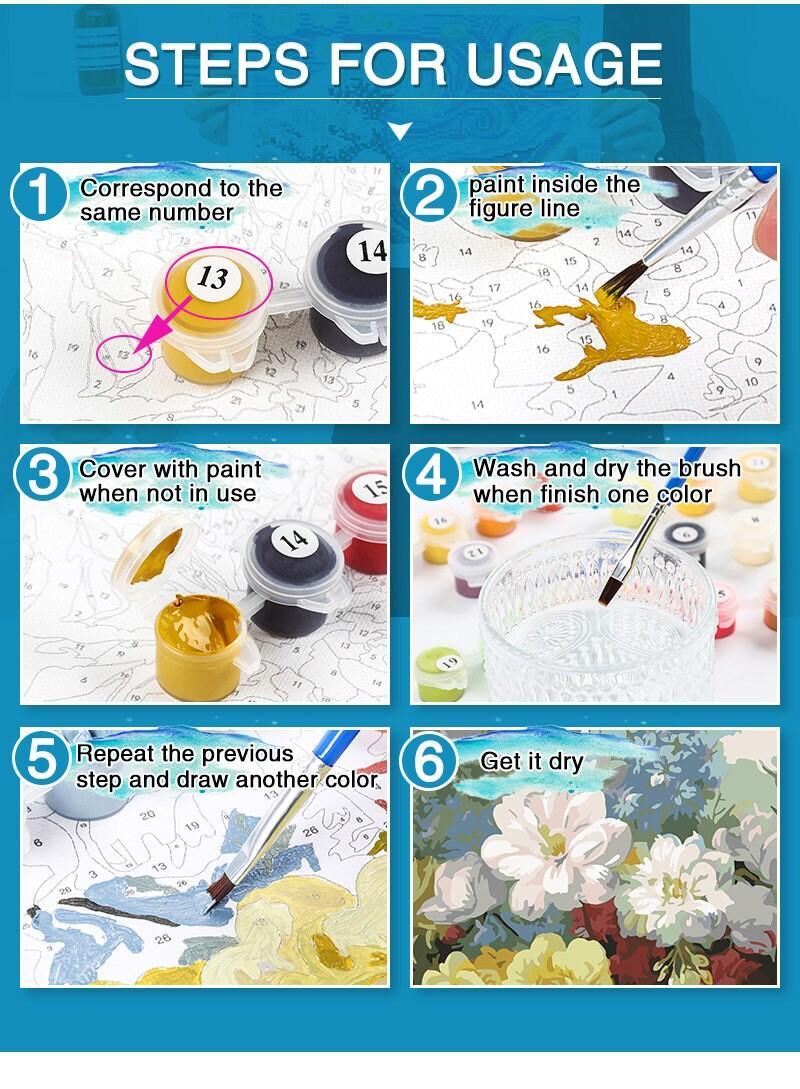 STEPS FOR USAGE

1 Correspond to the same number

13

14

2 paint inside the figure line

3 Cover with paint when not in use

14

15

4 Wash and dry the brush when finish one color

5 Repeat the previous step and draw another color

6 Get it dry